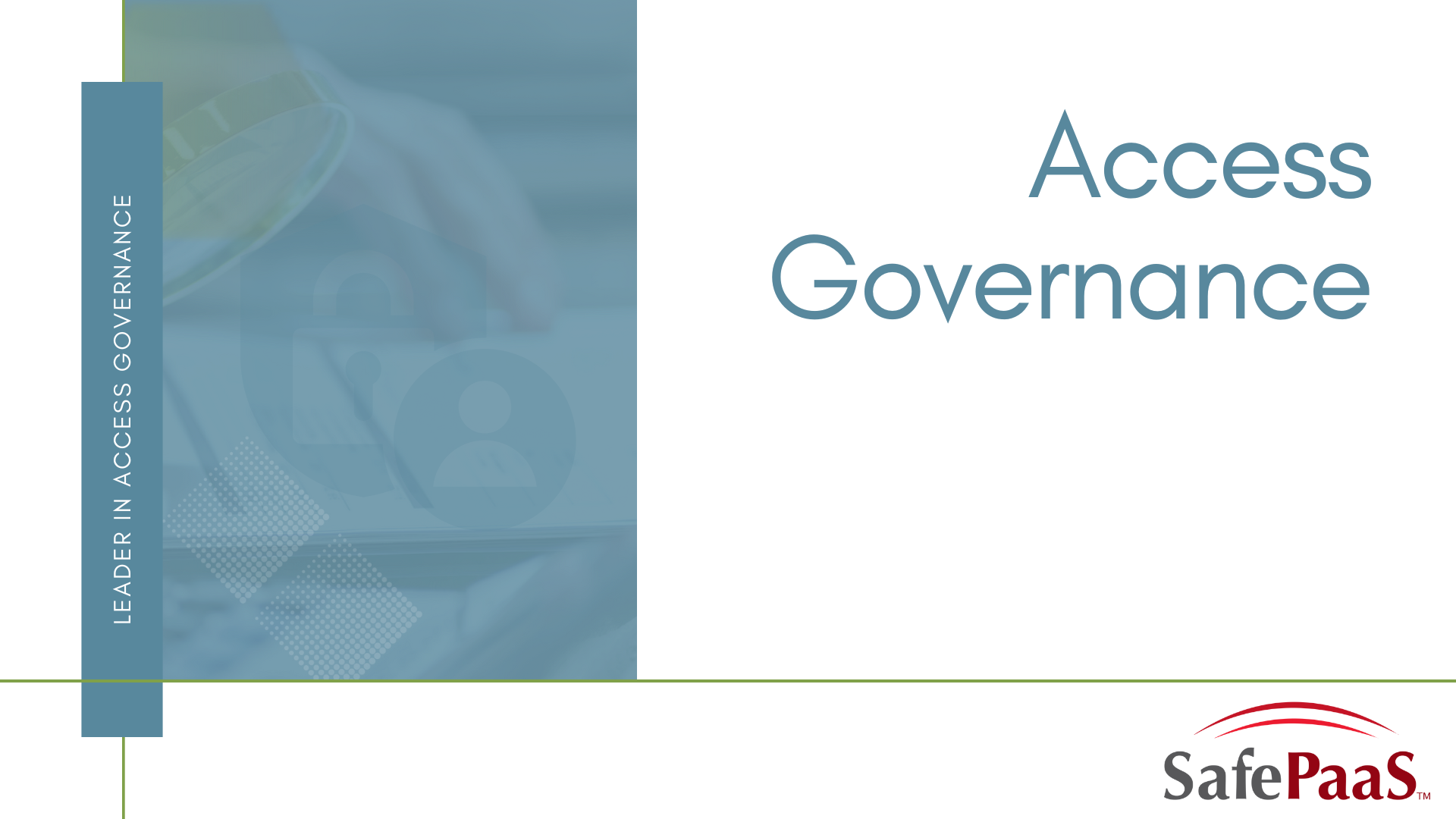 LEADER IN ACCESS GOVERNANCE

Access Governance

SafePaaS™