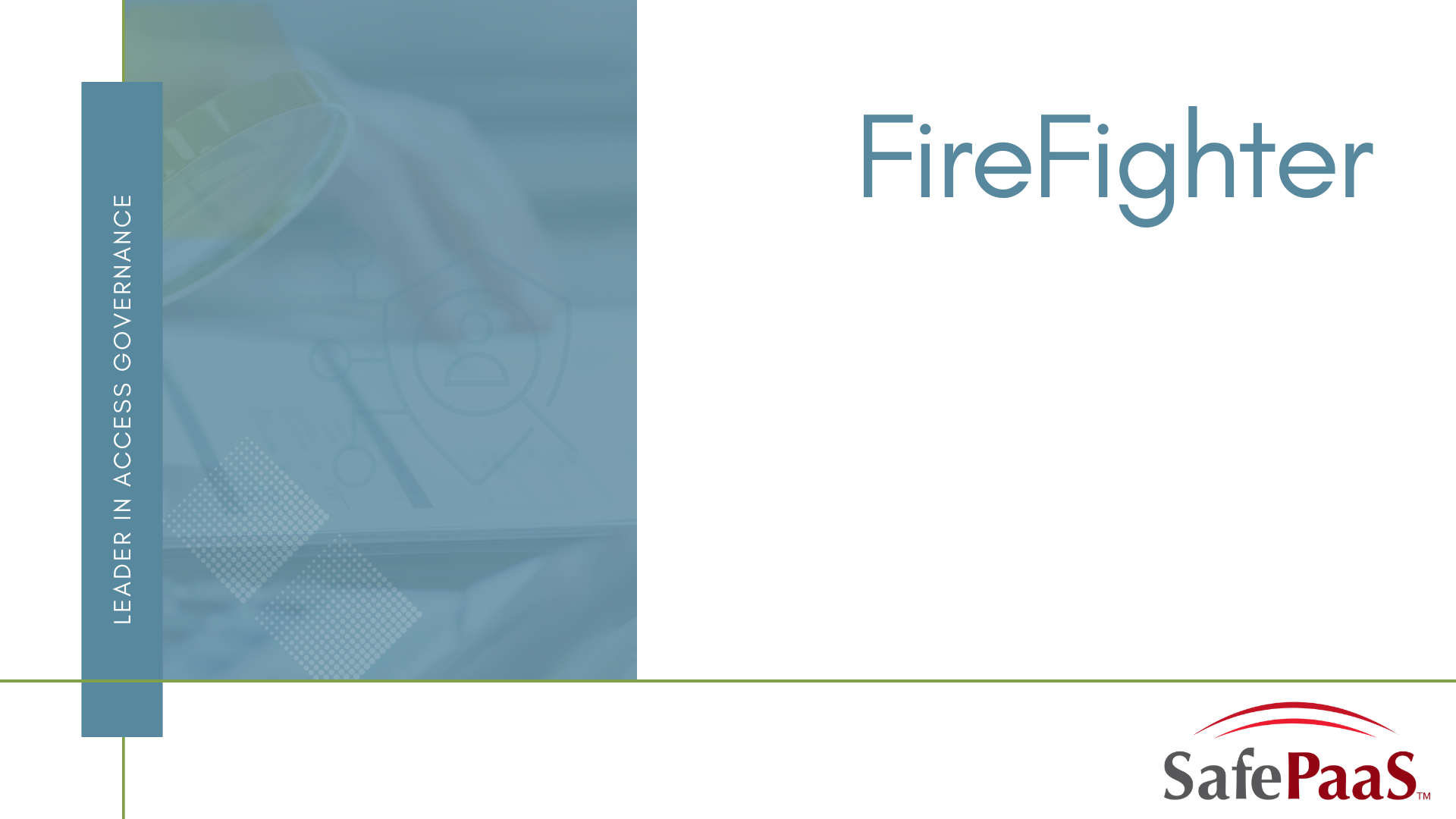 LEADER IN ACCESS GOVERNANCE

FireFighter

SafePaaS™