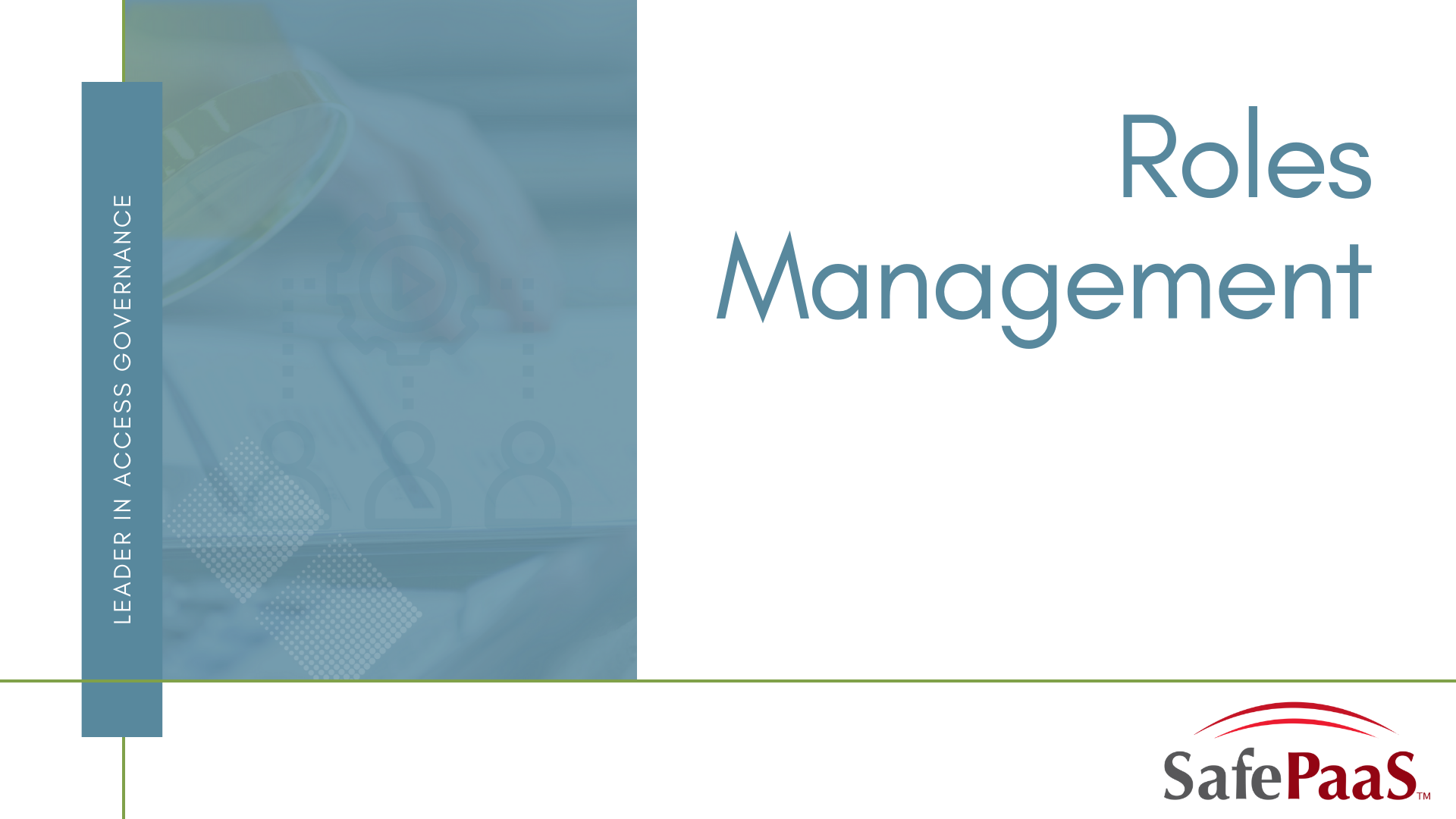 LEADER IN ACCESS GOVERNANCE

Roles Management

SafePaaS™